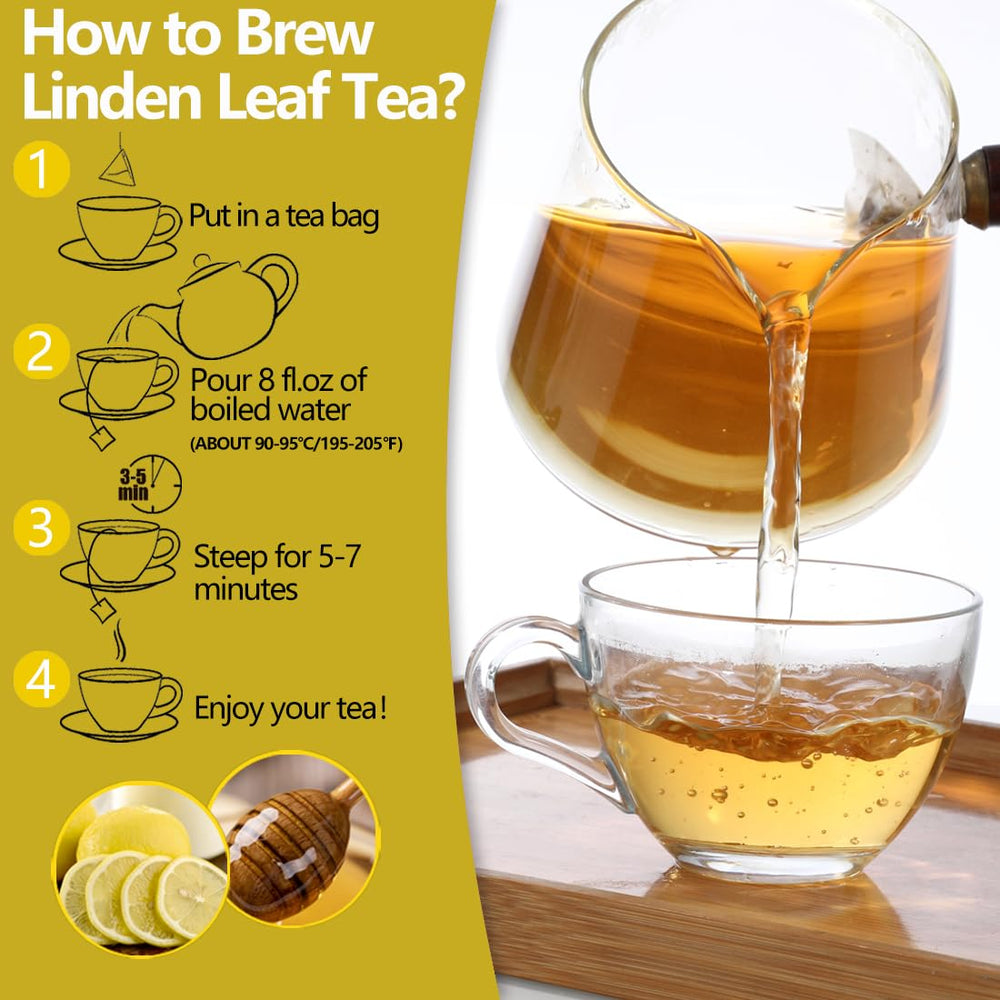 How to Brew Linden Leaf Tea?

1

Put in a tea bag

2

Pour 8 fl.oz of boiled water

(ABOUT 90-95°C/195-205°F)

3-5 min

3

Steep for 5-7 minutes

4

Enjoy your tea!