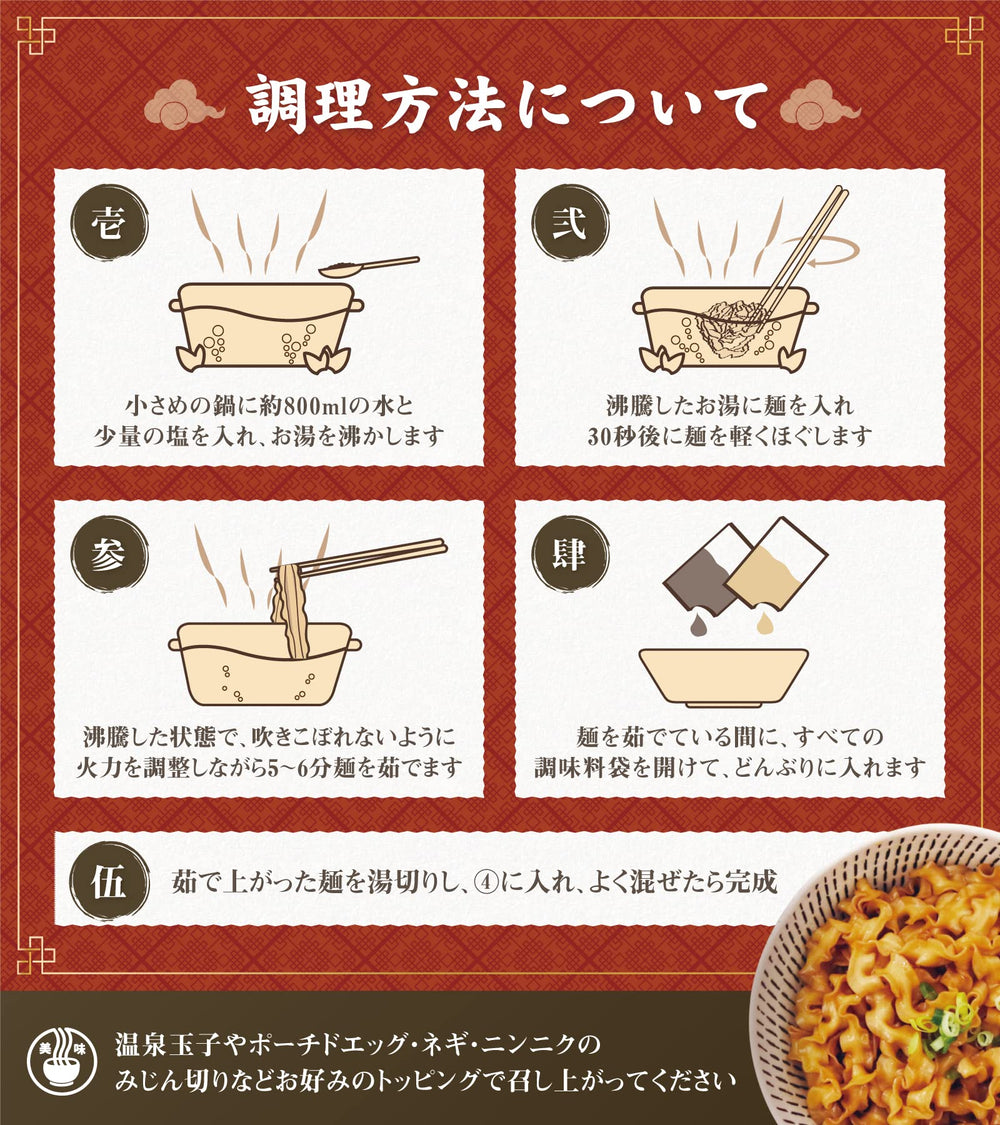 調理方法について

壱

小さめの鍋に約800mlの水と少量の塩を入れ、お湯を沸かします

弐

沸騰したお湯に麺を入れ30秒後に麺を軽くほぐします

参

沸騰した状態で、吹きこぼれないように火力を調整しながら5~6分麺を茹でます

肆

麺を茹でている間に、すべての調味料袋を開けて、どんぶりに入れます

伍

茹で上がった麺を湯切りし、④に入れ、よく混ぜたら完成

美味

温泉玉子やポーチドエッグ・ネギ・ニンニクのみじん切りなどお好みのトッピングで召し上がってください