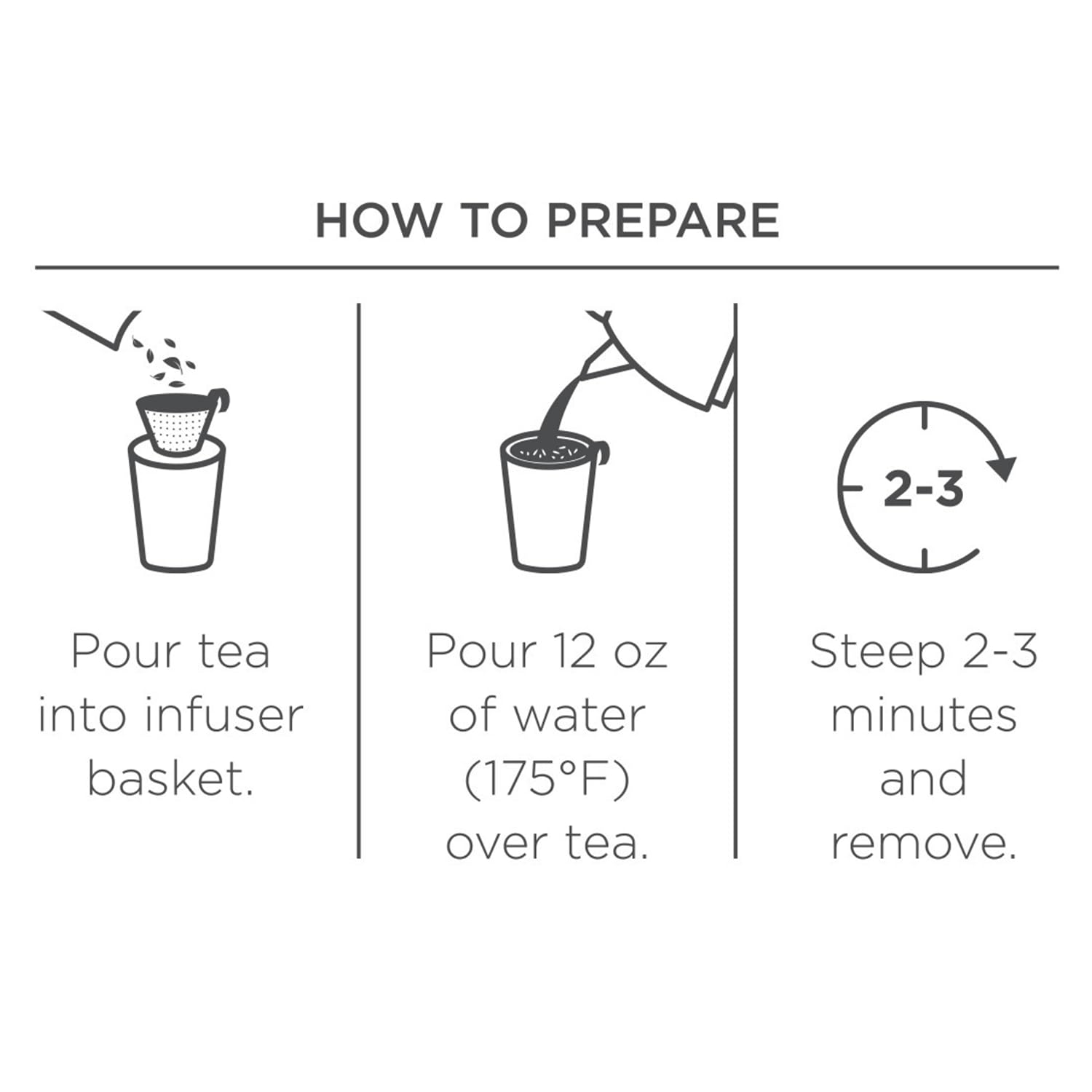 HOW TO PREPARE

Pour tea into infuser basket.

Pour 12 oz of water (175°F) over tea.

2-3

Steep 2-3 minutes and remove.