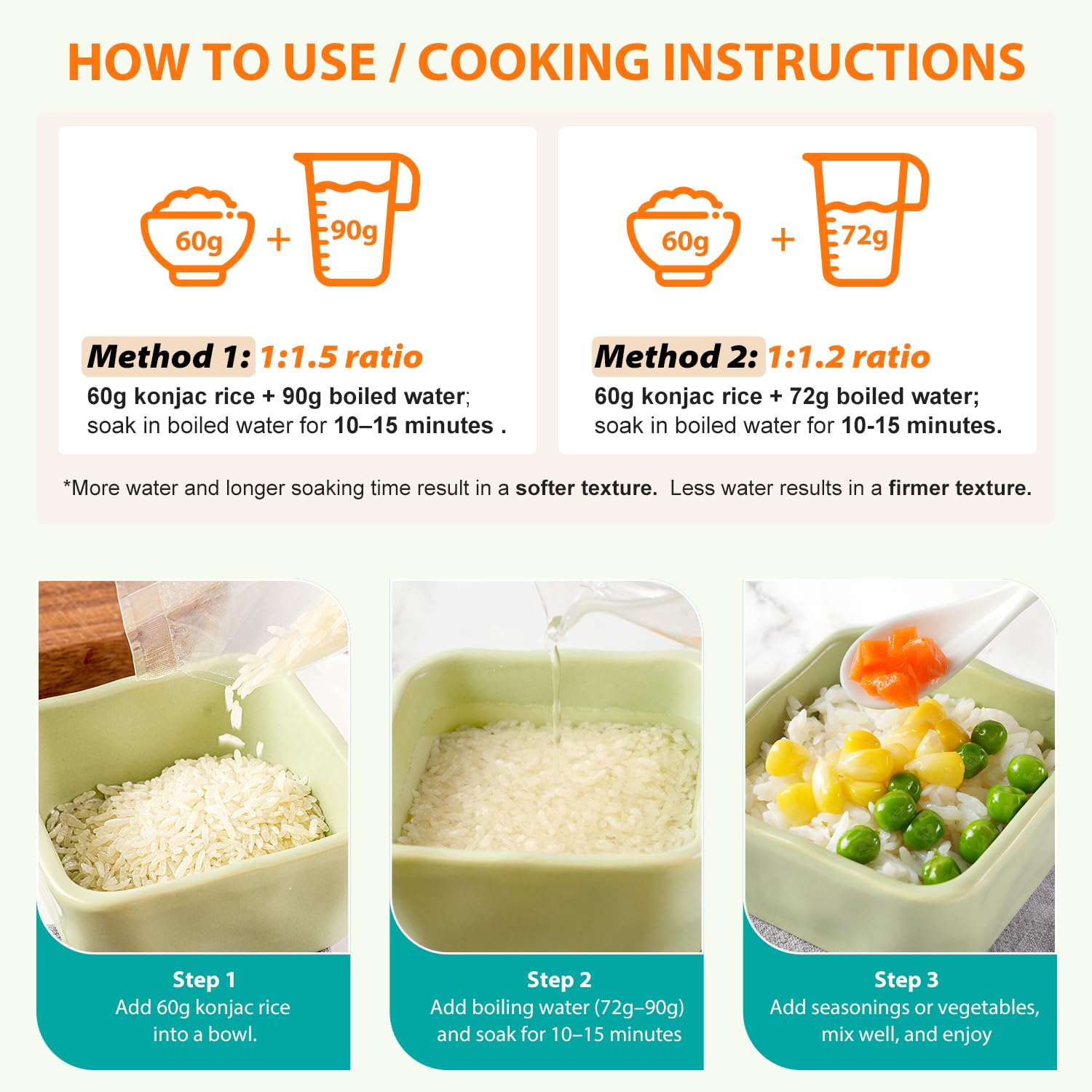 HOW TO USE / COOKING INSTRUCTIONS

60g + 90g

Method 1: 1:1.5 ratio

60g konjac rice + 90g boiled water; soak in boiled water for 10–15 minutes .

60g + 72g

Method 2: 1:1.2 ratio

60g konjac rice + 72g boiled water; soak in boiled water for 10-15 minutes.

*More water and longer soaking time result in a softer texture. Less water results in a firmer texture.

Step 1
Add 60g konjac rice into a bowl.

Step 2
Add boiling water (72g–90g) and soak for 10–15 minutes

Step 3
Add seasonings or vegetables, mix well, and enjoy