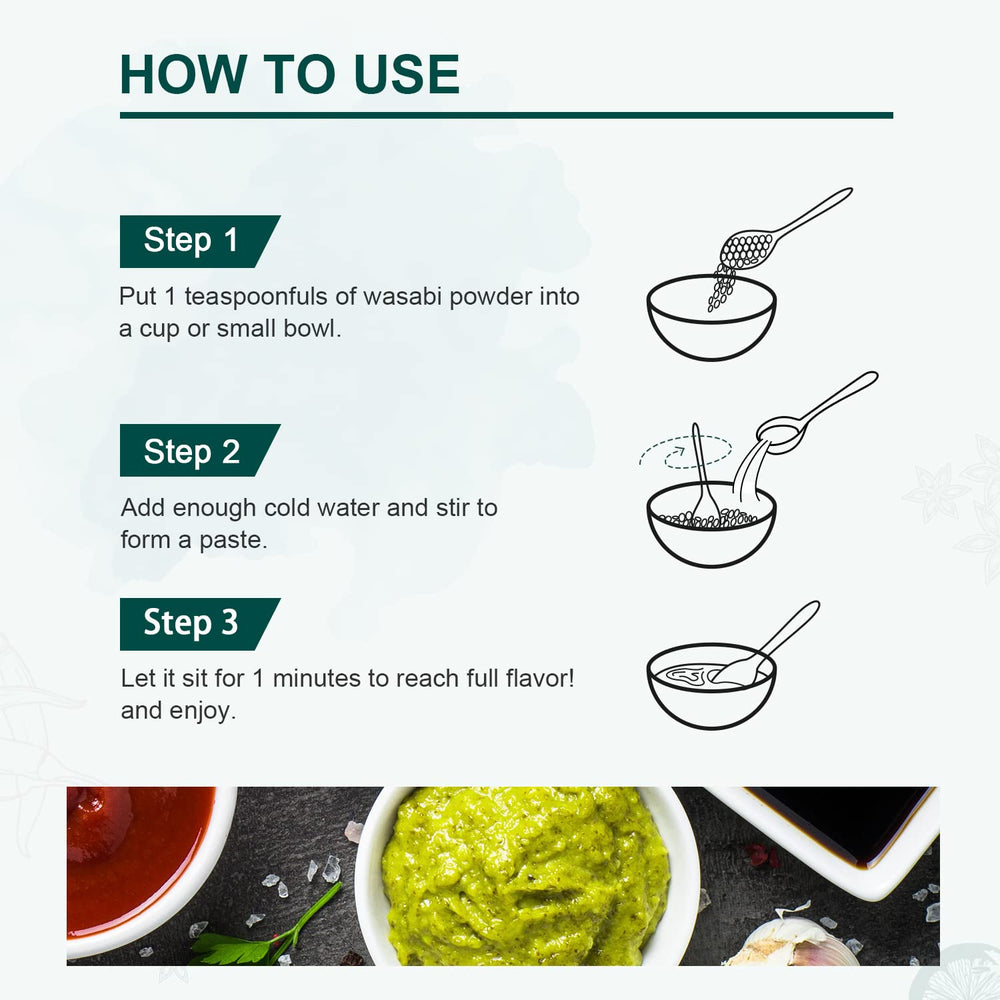 HOW TO USE

Step 1

Put 1 teaspoonfuls of wasabi powder into a cup or small bowl.

Step 2

Add enough cold water and stir to form a paste.

Step 3

Let it sit for 1 minutes to reach full flavor! and enjoy.