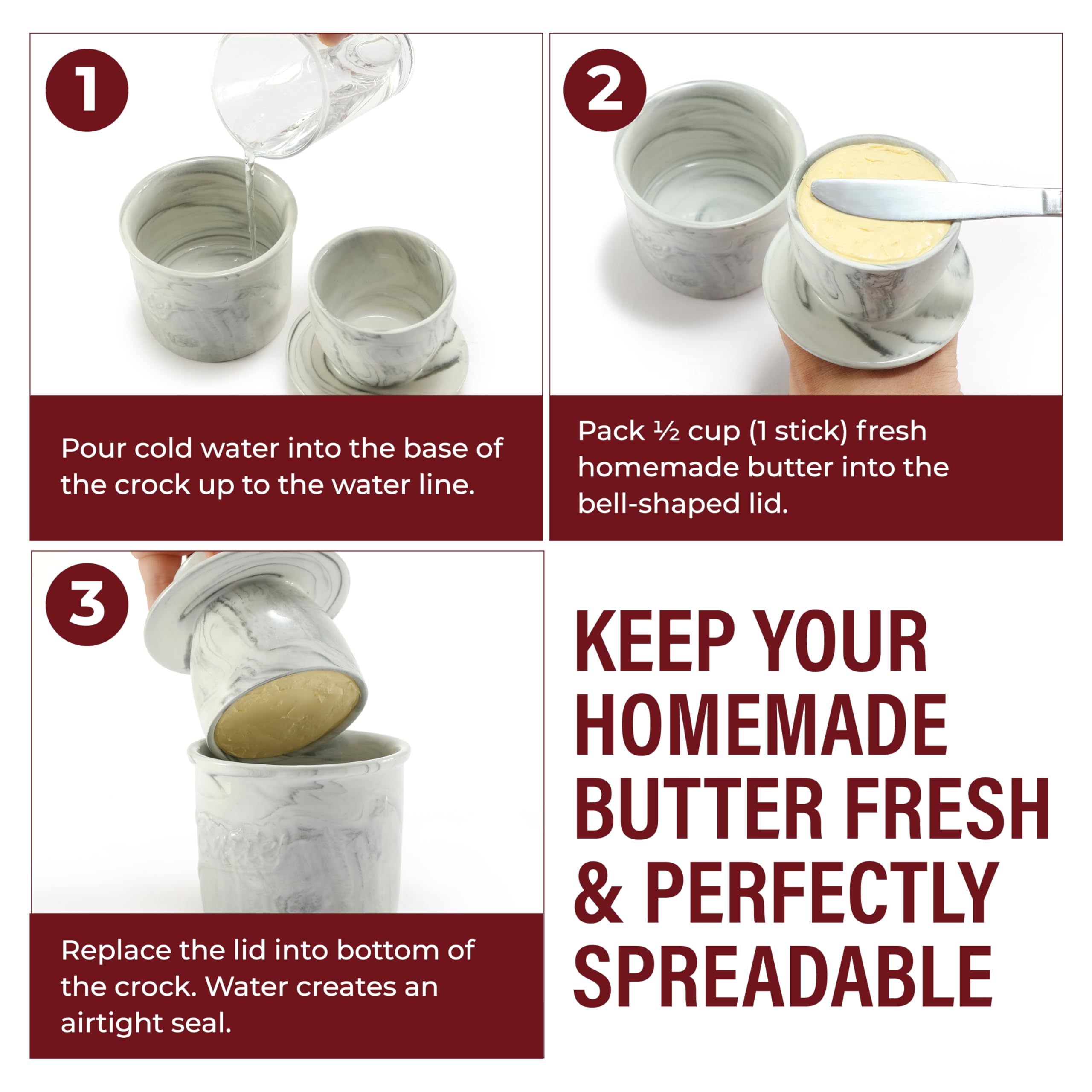 1

Pour cold water into the base of the crock up to the water line.

2

Pack ½ cup (1 stick) fresh homemade butter into the bell-shaped lid.

3

Replace the lid into bottom of the crock. Water creates an airtight seal.

KEEP YOUR HOMEMADE BUTTER FRESH & PERFECTLY SPREADABLE