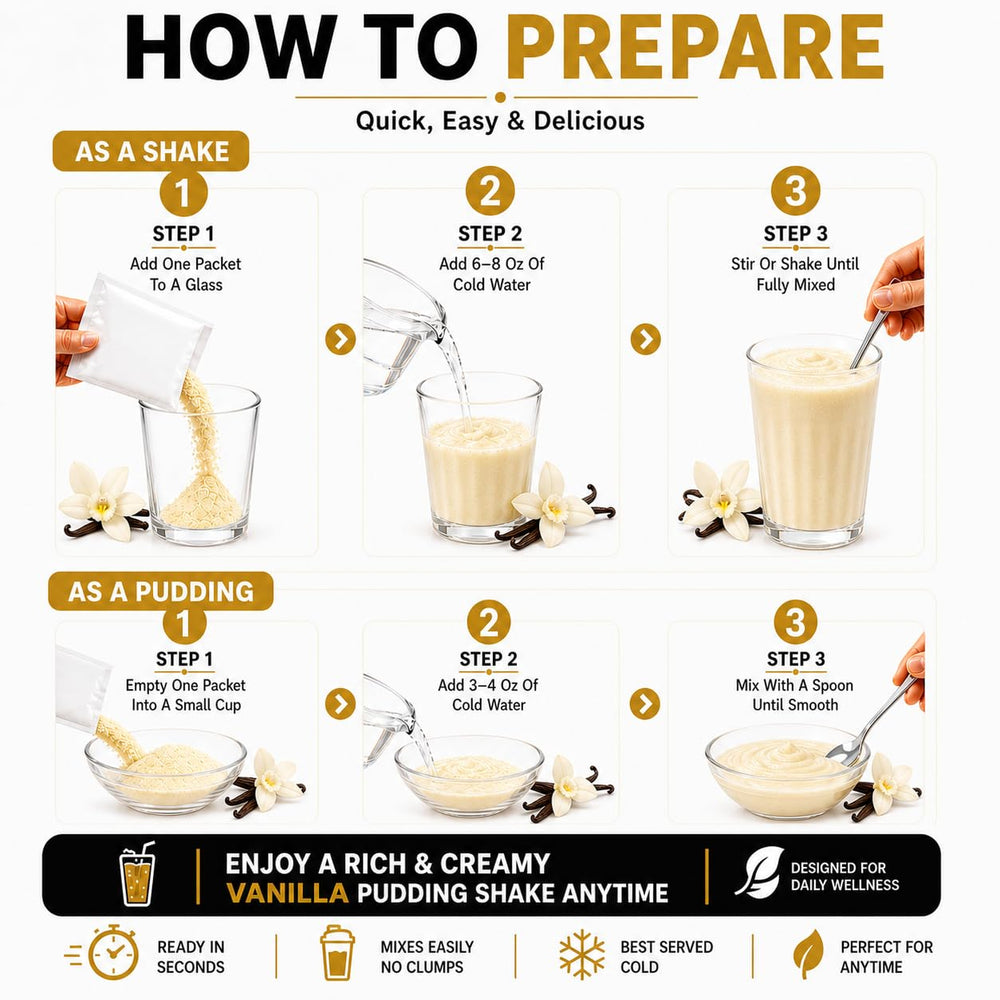 HOW TO PREPARE

Quick, Easy & Delicious

AS A SHAKE

1
STEP 1
Add One Packet To A Glass

2
STEP 2
Add 6–8 Oz Of Cold Water

3
STEP 3
Stir Or Shake Until Fully Mixed

AS A PUDDING

1
STEP 1
Empty One Packet Into A Small Cup

2
STEP 2
Add 3–4 Oz Of Cold Water

3
STEP 3
Mix With A Spoon Until Smooth

ENJOY A RICH & CREAMY VANILLA PUDDING SHAKE ANYTIME

DESIGNED FOR DAILY WELLNESS

READY IN SECONDS

MIXES EASILY NO CLUMPS

BEST SERVED COLD

PERFECT FOR ANYTIME