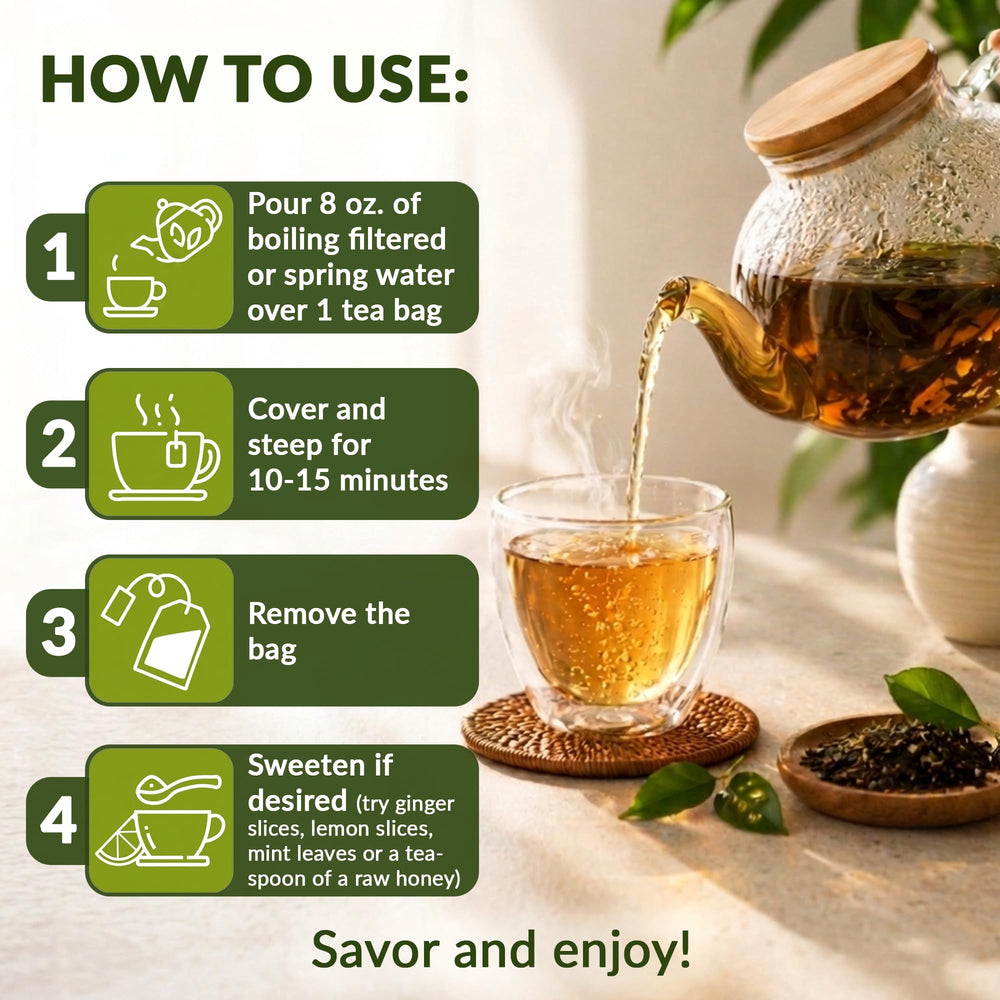 HOW TO USE:

1 Pour 8 oz. of boiling filtered or spring water over 1 tea bag

2 Cover and steep for 10-15 minutes

3 Remove the bag

4 Sweeten if desired (try ginger slices, lemon slices, mint leaves or a teaspoon of a raw honey)

Savor and enjoy!