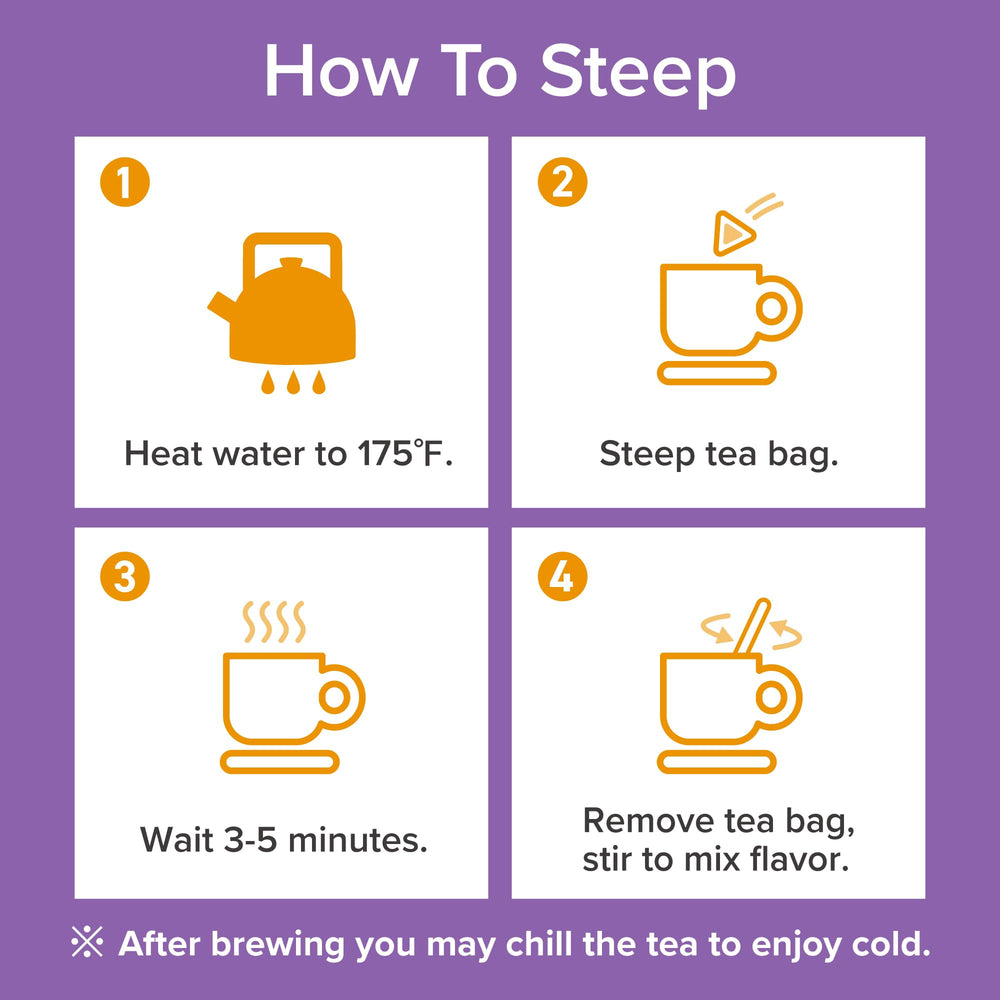 How To Steep

1

Heat water to 175°F.

2

Steep tea bag.

3

Wait 3-5 minutes.

4

Remove tea bag, stir to mix flavor.

※ After brewing you may chill the tea to enjoy cold.