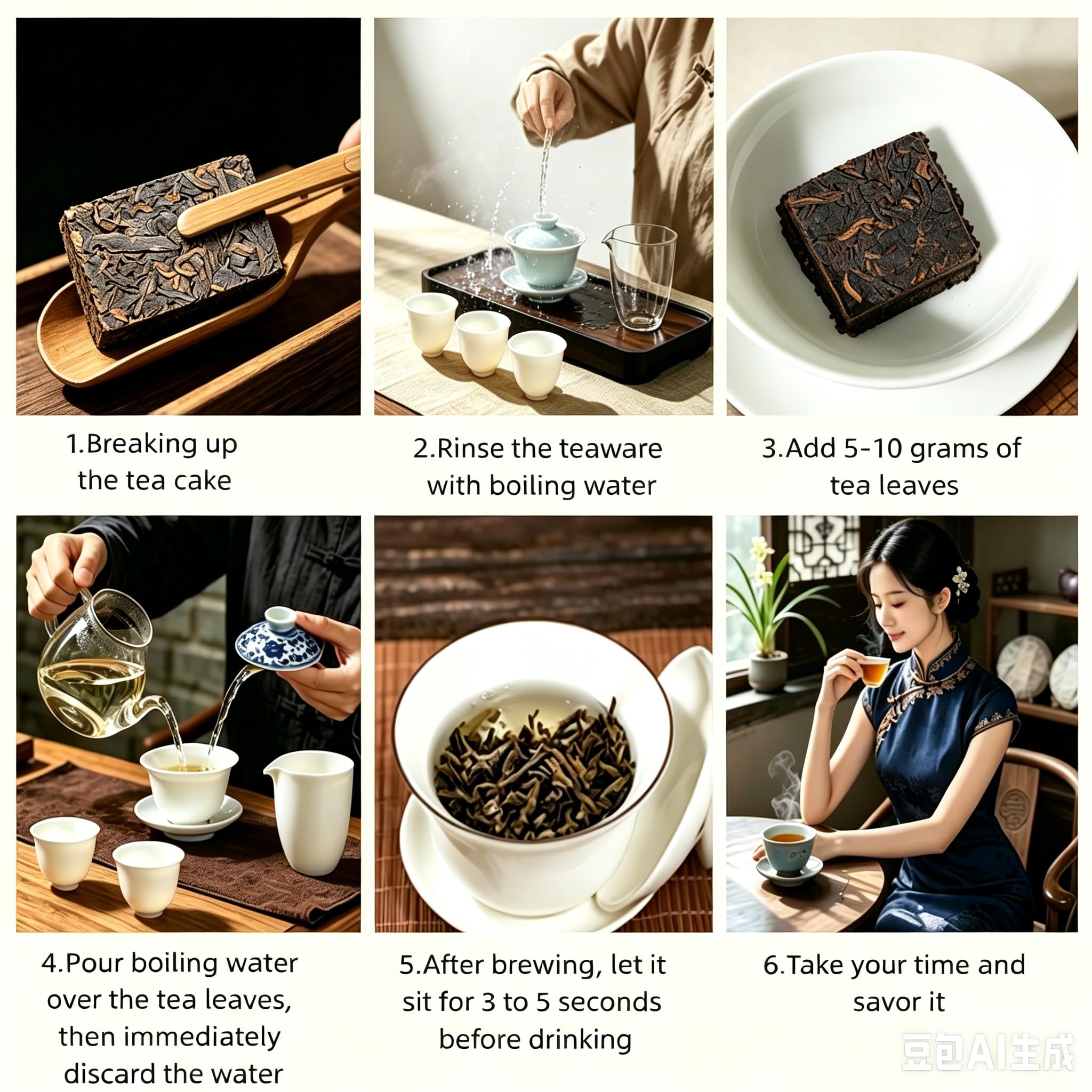 1.Breaking up the tea cake

2.Rinse the teaware with boiling water

3.Add 5-10 grams of tea leaves

4.Pour boiling water over the tea leaves, then immediately discard the water

5.After brewing, let it sit for 3 to 5 seconds before drinking

6.Take your time and savor it

豆包AI生成