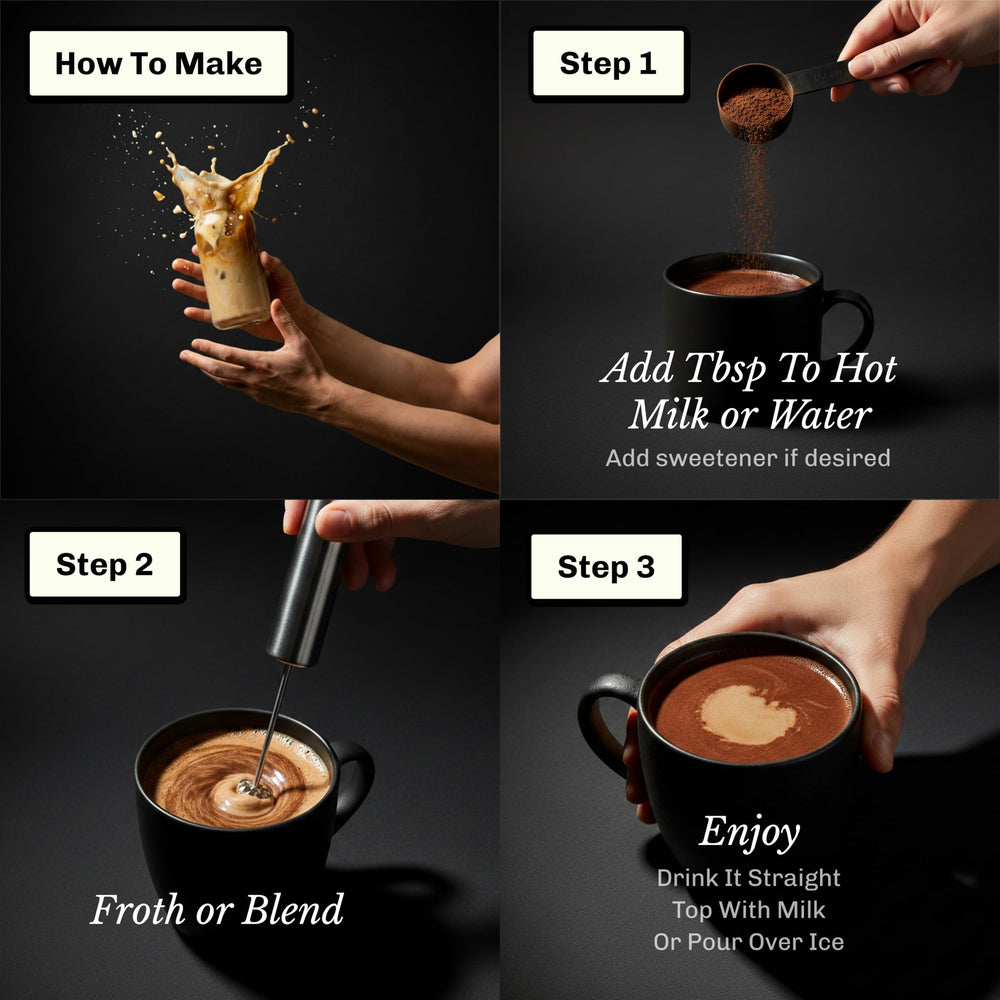 How To Make

Step 1

Add Tbsp To Hot Milk or Water

Add sweetener if desired

Step 2

Froth or Blend

Step 3

Enjoy

Drink It Straight
Top With Milk
Or Pour Over Ice