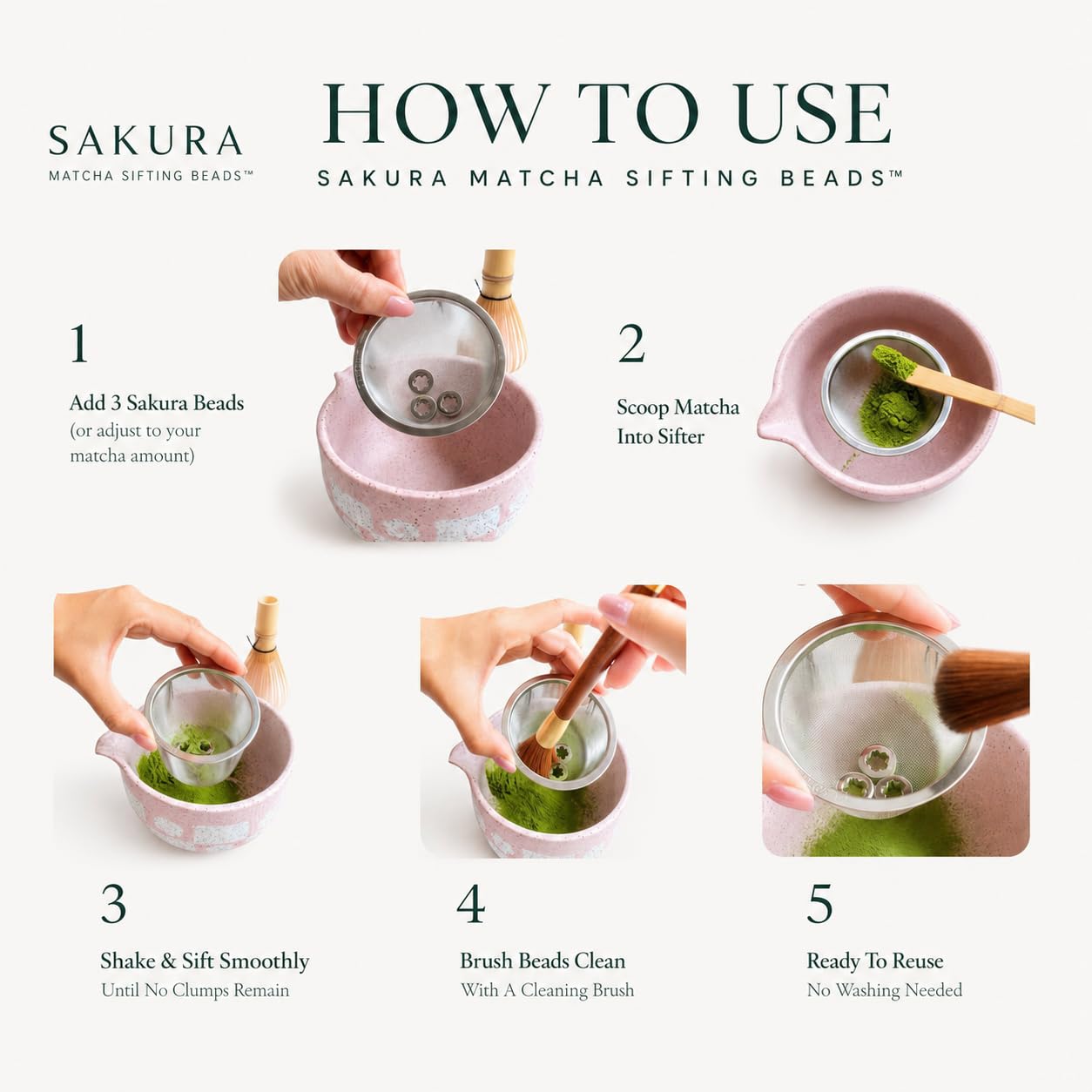 SAKURA
MATCHA SIFTING BEADS™

HOW TO USE
SAKURA MATCHA SIFTING BEADS™

1
Add 3 Sakura Beads
(or adjust to your matcha amount)

2
Scoop Matcha Into Sifter

3
Shake & Sift Smoothly
Until No Clumps Remain

4
Brush Beads Clean
With A Cleaning Brush

5
Ready To Reuse
No Washing Needed