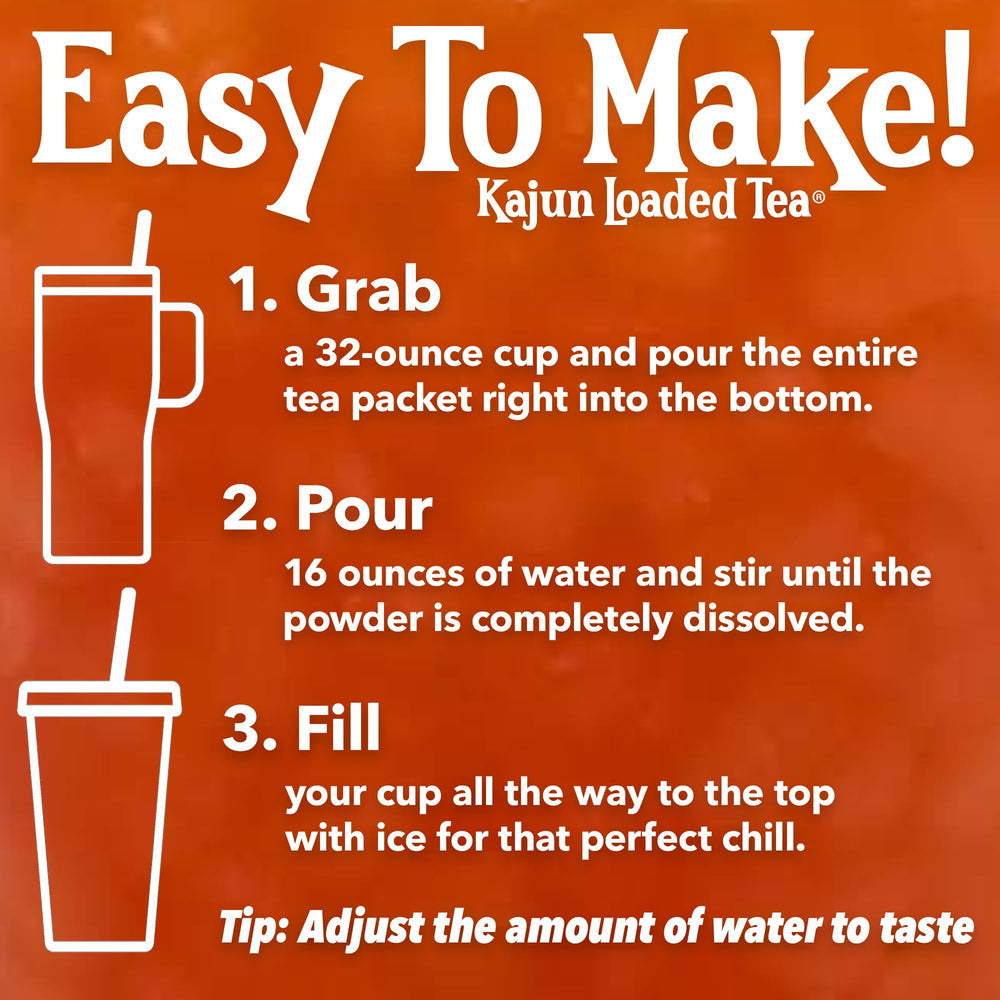 Easy To Make!
Kajun Loaded Tea®

1. Grab
a 32-ounce cup and pour the entire tea packet right into the bottom.

2. Pour
16 ounces of water and stir until the powder is completely dissolved.

3. Fill
your cup all the way to the top with ice for that perfect chill.

Tip: Adjust the amount of water to taste