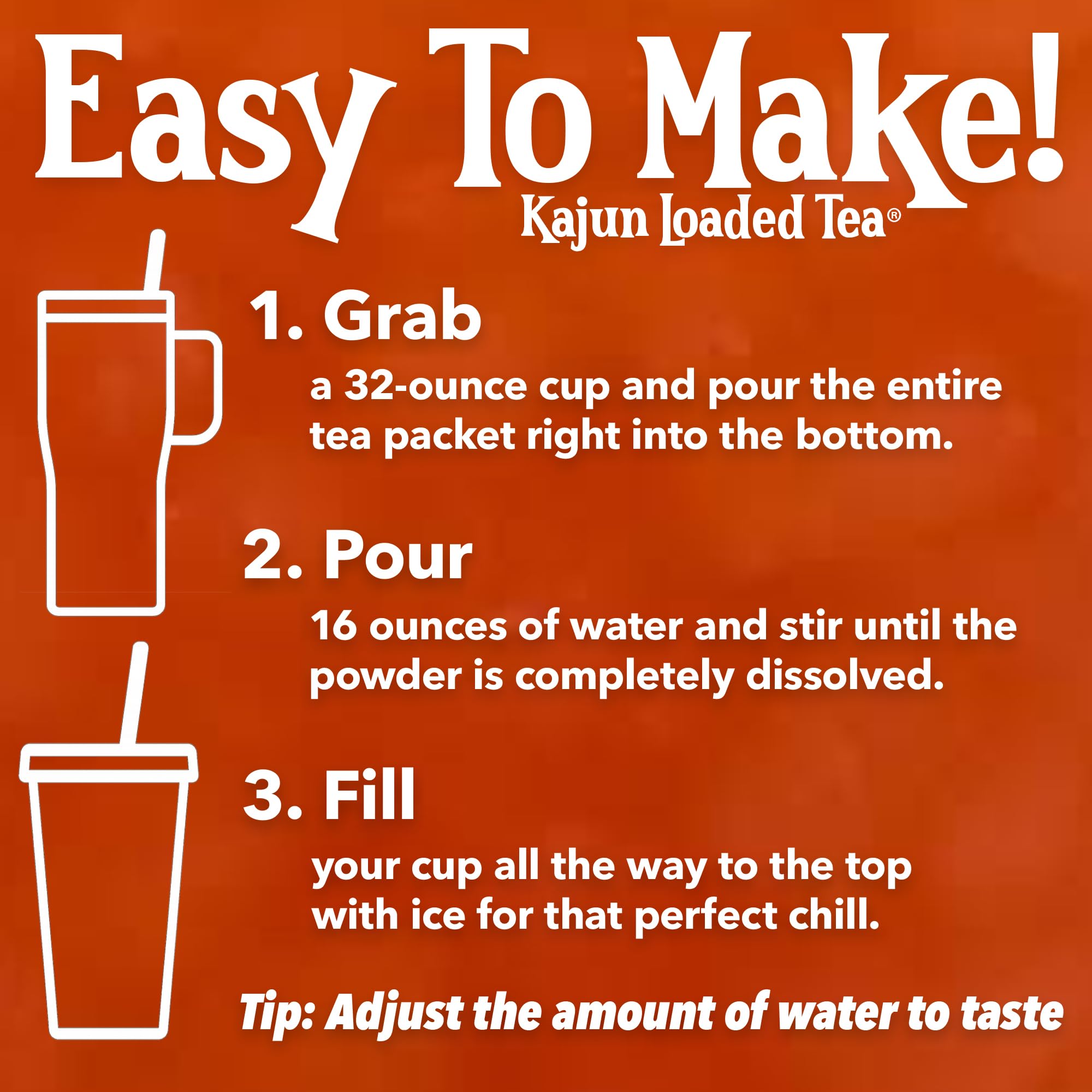 Easy To Make!
Kajun Loaded Tea®

1. Grab
a 32-ounce cup and pour the entire tea packet right into the bottom.

2. Pour
16 ounces of water and stir until the powder is completely dissolved.

3. Fill
your cup all the way to the top with ice for that perfect chill.

Tip: Adjust the amount of water to taste