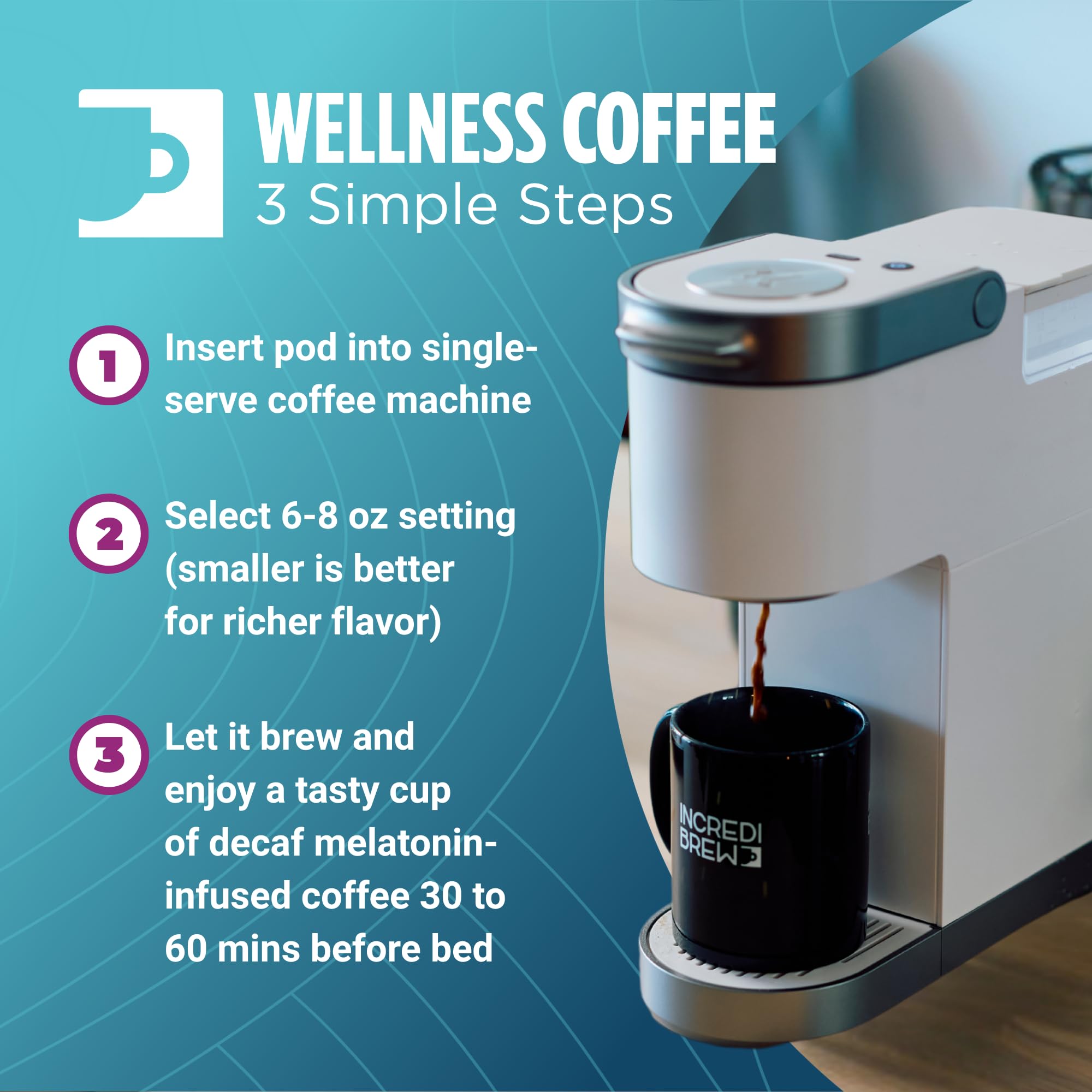 WELLNESS COFFEE
3 Simple Steps

1 Insert pod into single-serve coffee machine

2 Select 6-8 oz setting (smaller is better for richer flavor)

3 Let it brew and enjoy a tasty cup of decaf melatonin-infused coffee 30 to 60 mins before bed

INCREDI BREW