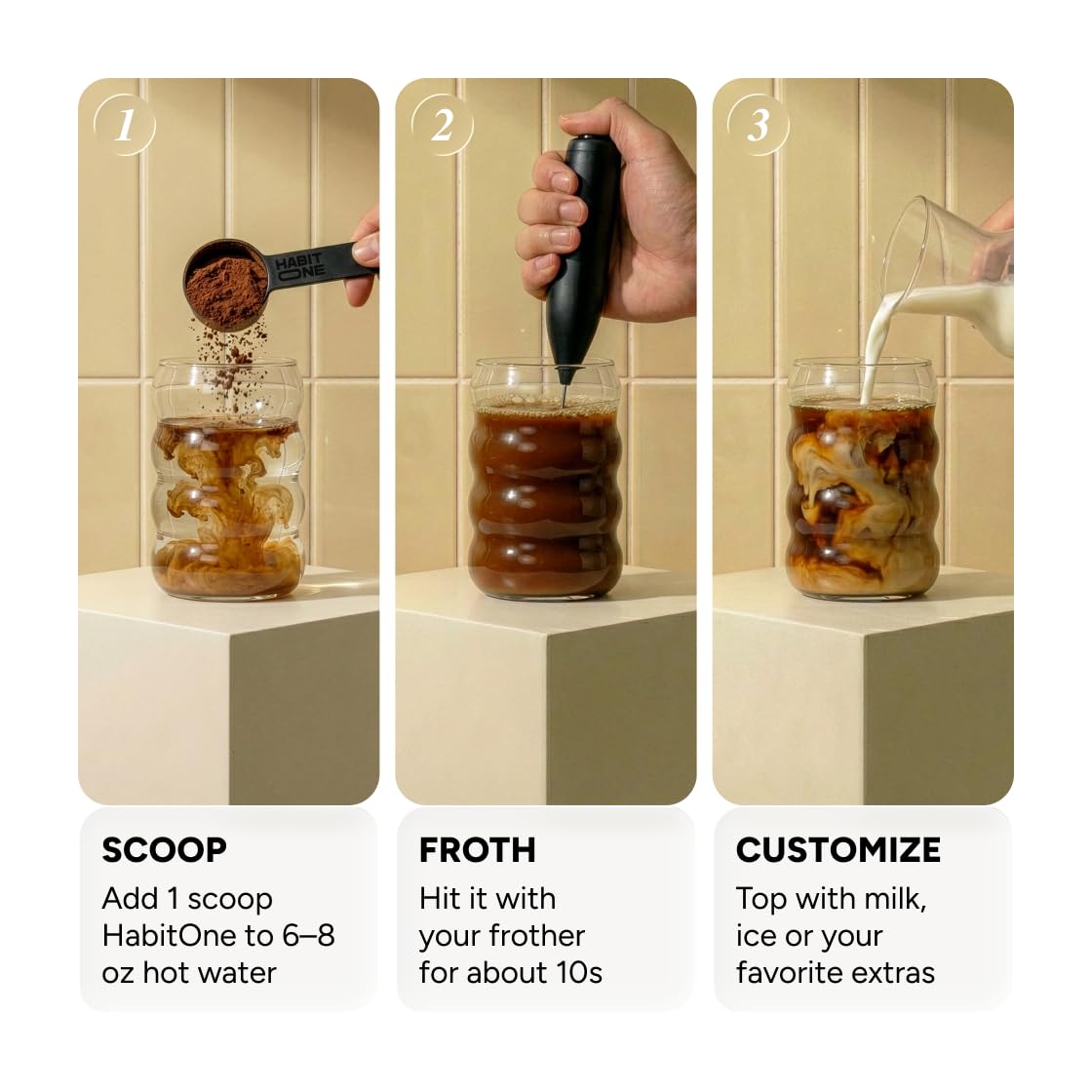 1

HABIT ONE

SCOOP
Add 1 scoop HabitOne to 6–8 oz hot water

2

FROTH
Hit it with your frother for about 10s

3

CUSTOMIZE
Top with milk, ice or your favorite extras