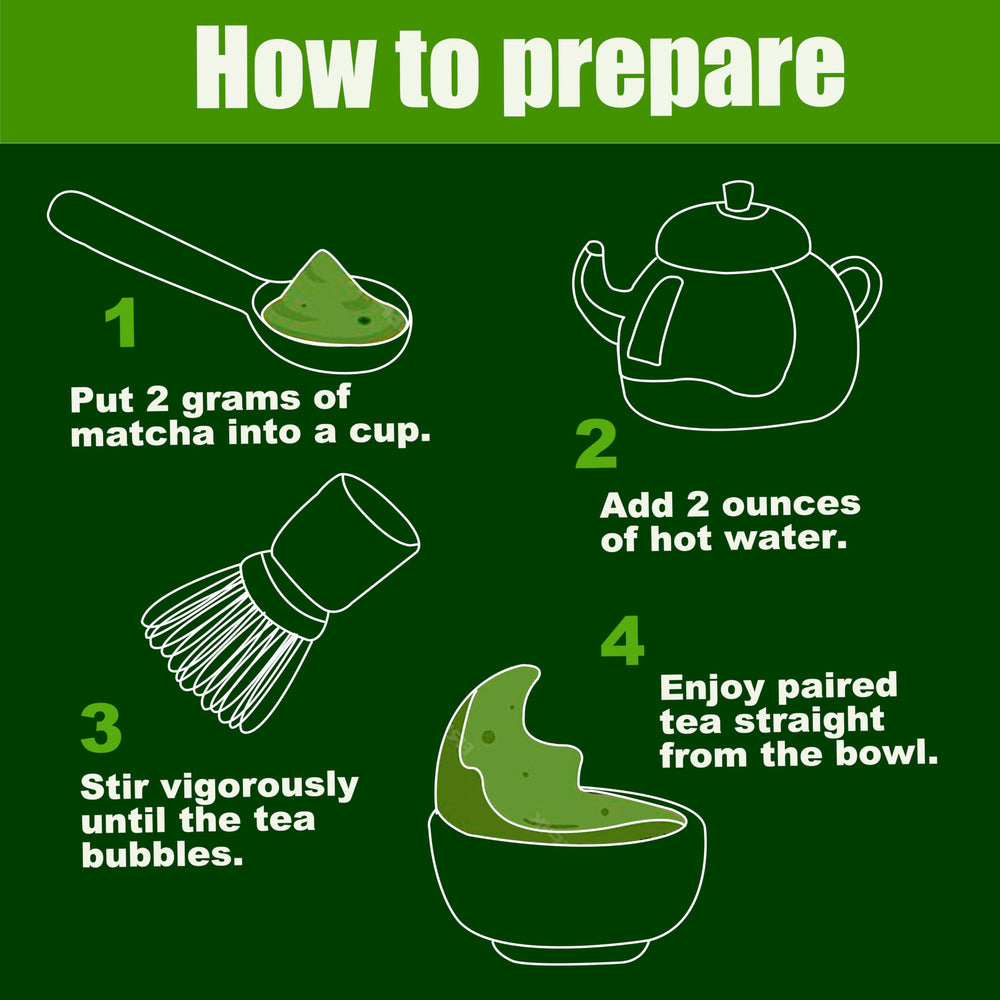 How to prepare

1

Put 2 grams of matcha into a cup.

2

Add 2 ounces of hot water.

3

Stir vigorously until the tea bubbles.

4

Enjoy paired tea straight from the bowl.