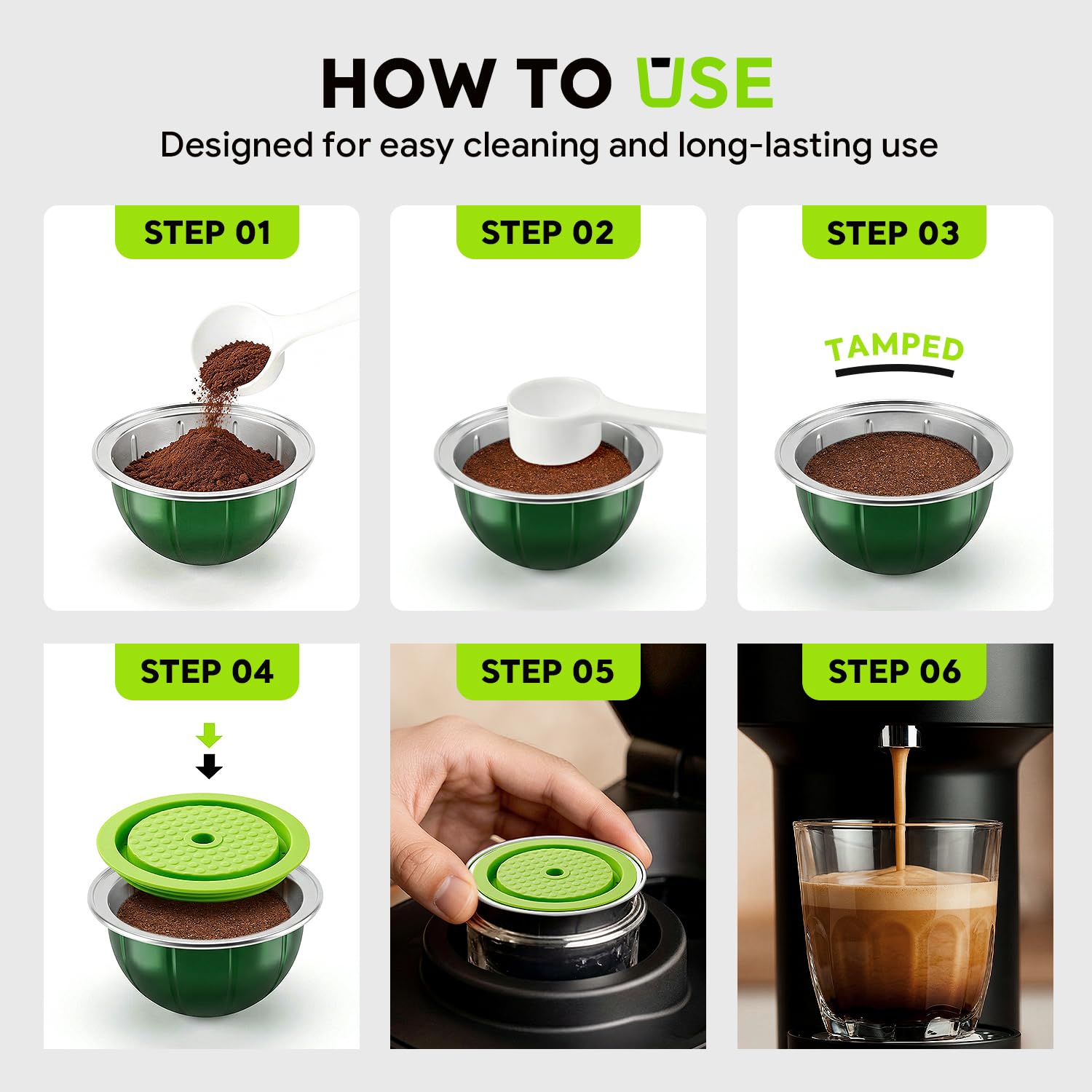 HOW TO USE

Designed for easy cleaning and long-lasting use

STEP 01

STEP 02

STEP 03

TAMPED

STEP 04

STEP 05

STEP 06