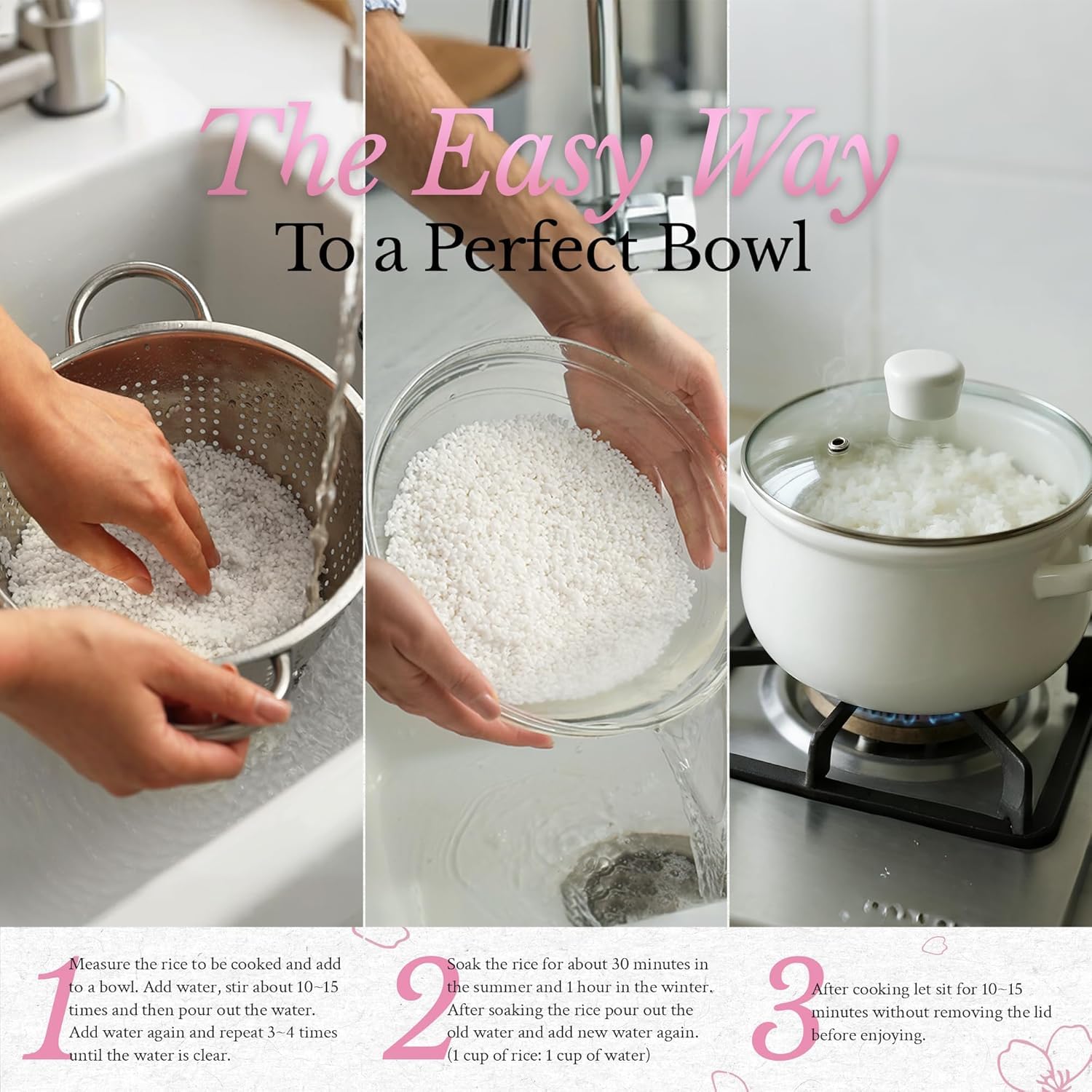 The Easy Way
To a Perfect Bowl

1 Measure the rice to be cooked and add to a bowl. Add water, stir about 10~15 times and then pour out the water. Add water again and repeat 3~4 times until the water is clear.

2 Soak the rice for about 30 minutes in the summer and 1 hour in the winter. After soaking the rice pour out the old water and add new water again. (1 cup of rice: 1 cup of water)

3 After cooking let sit for 10~15 minutes without removing the lid before enjoying.