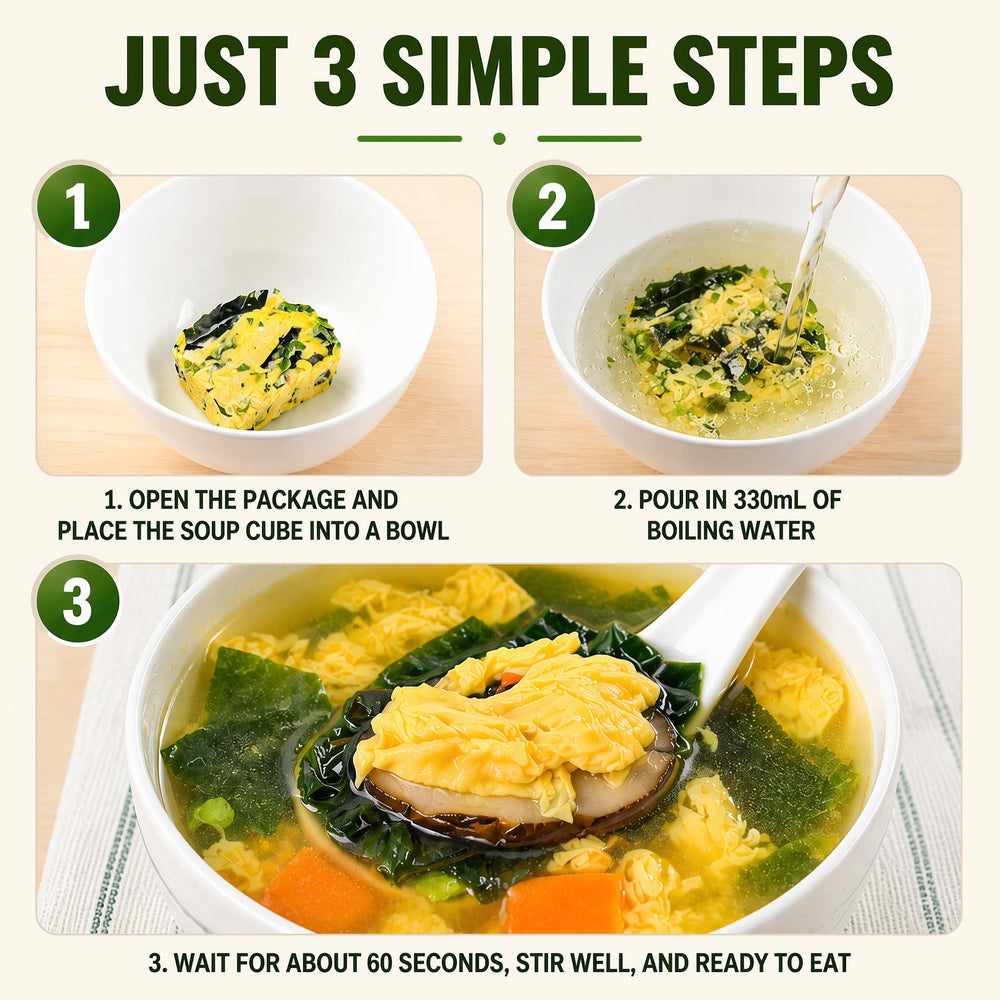 JUST 3 SIMPLE STEPS

1

1. OPEN THE PACKAGE AND PLACE THE SOUP CUBE INTO A BOWL

2

2. POUR IN 330mL OF BOILING WATER

3

3. WAIT FOR ABOUT 60 SECONDS, STIR WELL, AND READY TO EAT