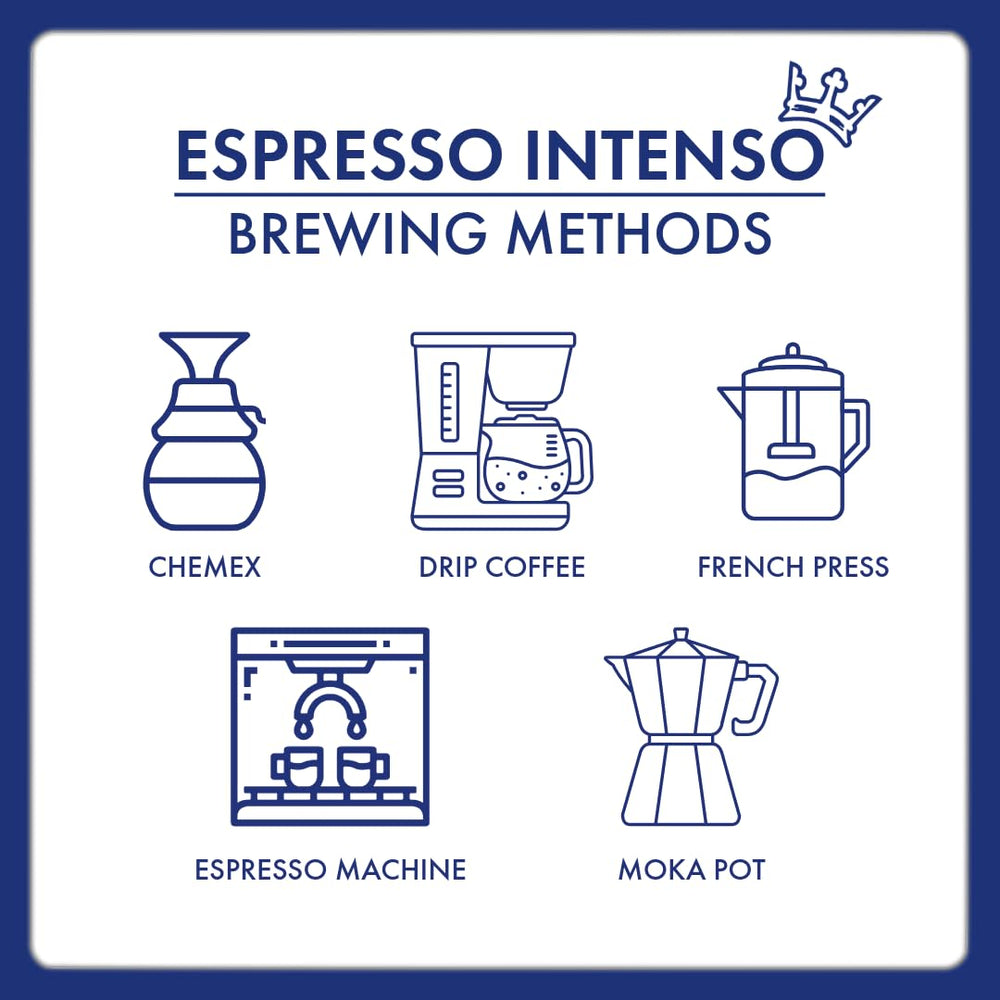 ESPRESSO INTENSO
BREWING METHODS

CHEMEX

DRIP COFFEE

FRENCH PRESS

ESPRESSO MACHINE

MOKA POT