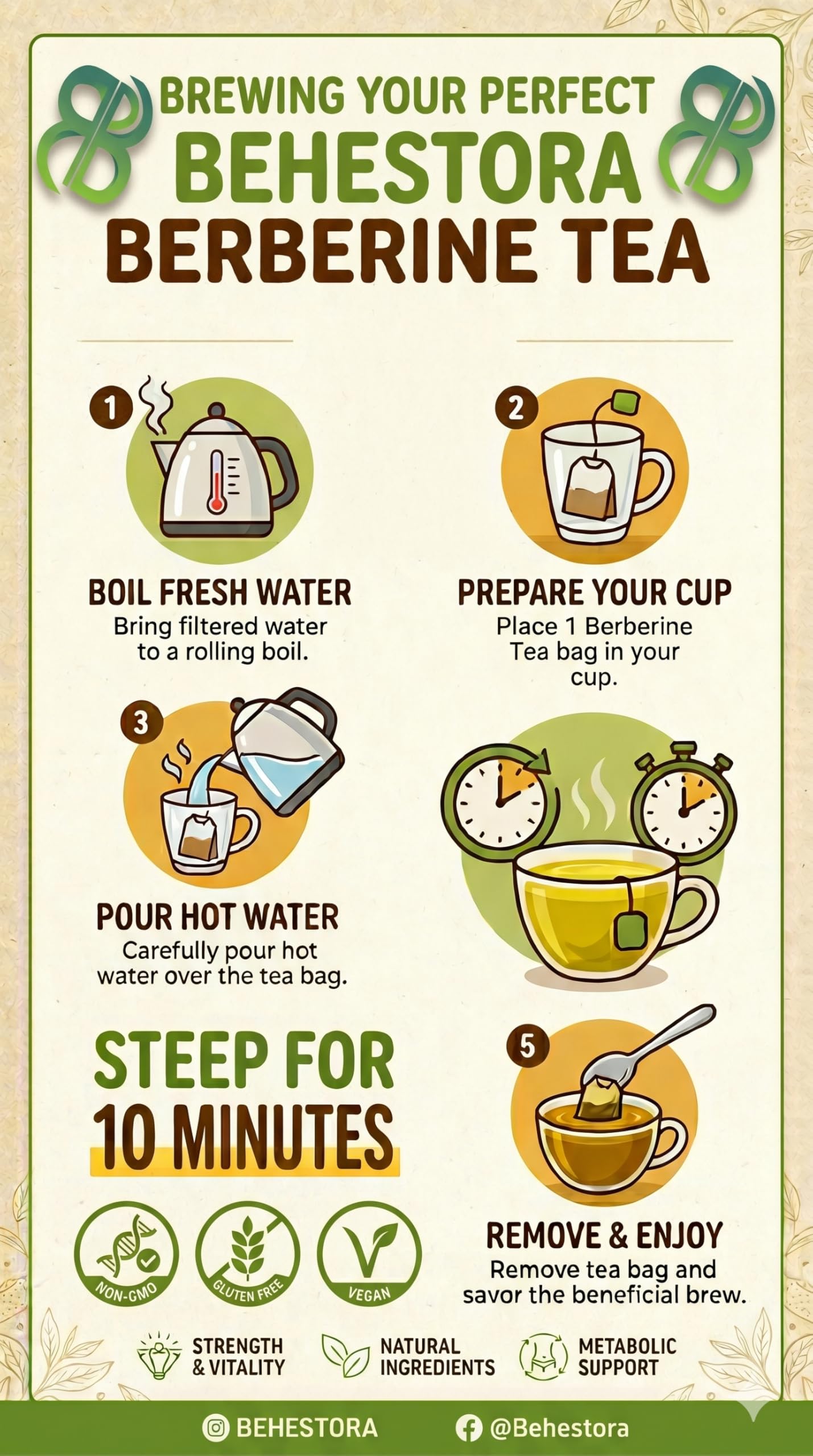 BREWING YOUR PERFECT
BEHESTORA
BERBERINE TEA

1
BOIL FRESH WATER
Bring filtered water to a rolling boil.

2
PREPARE YOUR CUP
Place 1 Berberine Tea bag in your cup.

3
POUR HOT WATER
Carefully pour hot water over the tea bag.

STEEP FOR
10 MINUTES

5
REMOVE & ENJOY
Remove tea bag and savor the beneficial brew.

NON-GMO
GLUTEN FREE
VEGAN

STRENGTH & VITALITY
NATURAL INGREDIENTS
METABOLIC SUPPORT

BEHESTORA
@Behestora